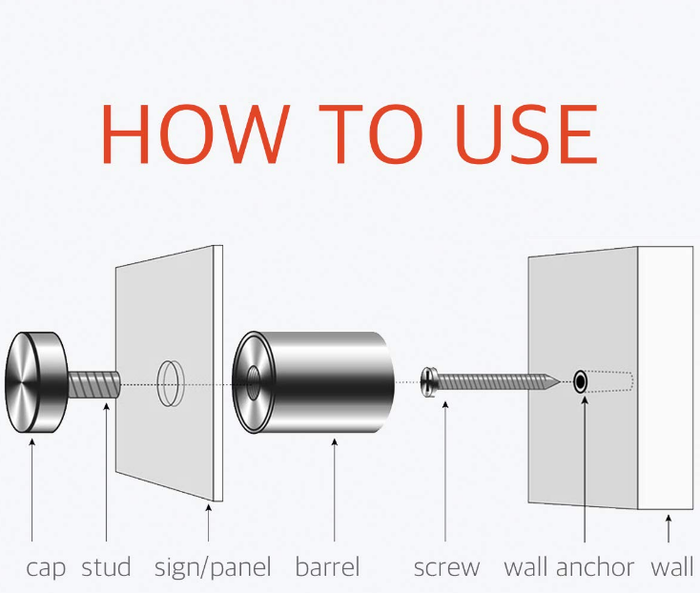 HOW TO USE

cap stud sign/panel barrel screw wall anchor wall